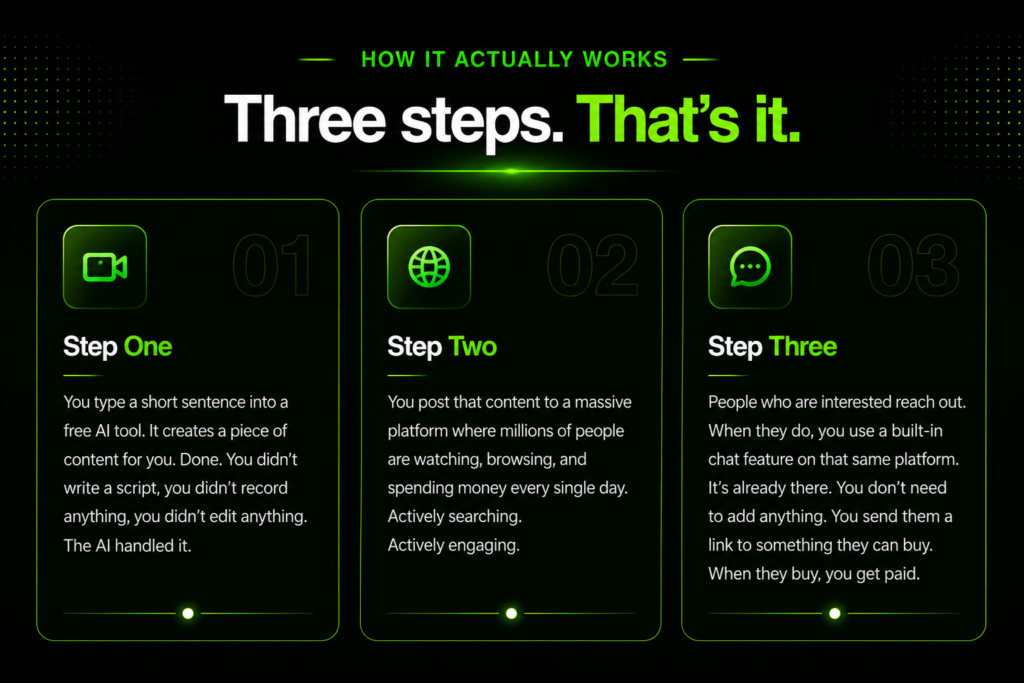 HOW IT ACTUALLY WORKS

Three steps. That's it.

01

Step One

You type a short sentence into a free AI tool. It creates a piece of content for you. Done. You didn't write a script, you didn't record anything, you didn't edit anything. The AI handled it.

02

Step Two

You post that content to a massive platform where millions of people are watching, browsing, and spending money every single day. Actively searching. Actively engaging.

03

Step Three

People who are interested reach out. When they do, you use a built-in chat feature on that same platform. It's already there. You don't need to add anything. You send them a link to something they can buy. When they buy, you get paid.